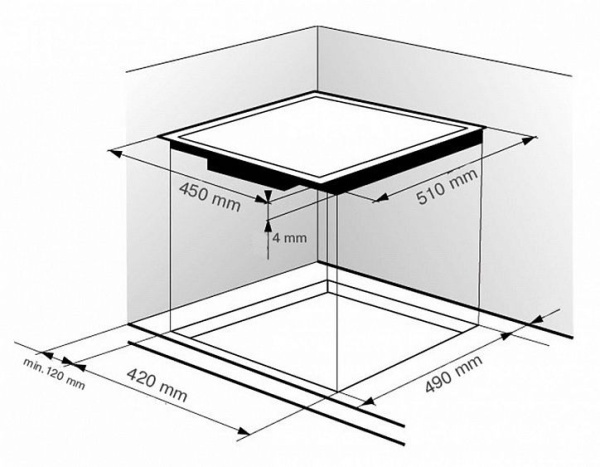 450 mm
510 mm
4 mm
min. 120 mm
420 mm
490 mm