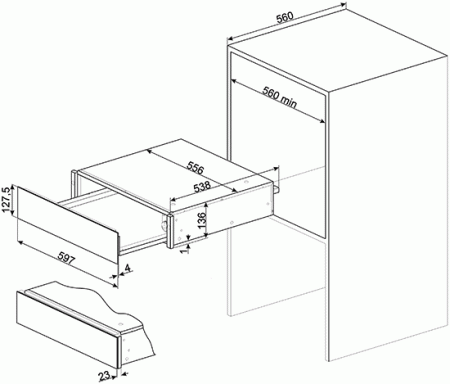 560
560 min
556
538
127.5
136
1
597
4
23