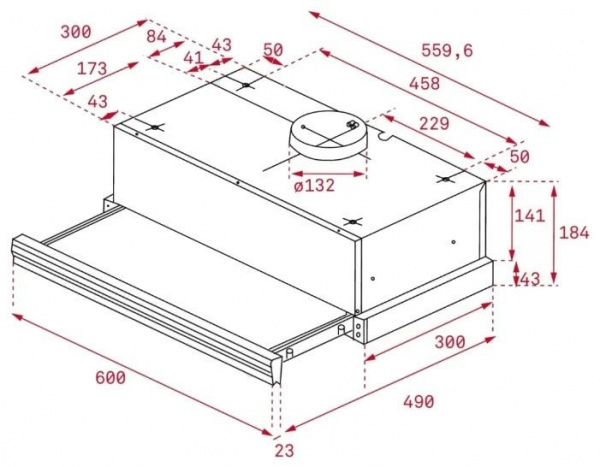 300
84
43
50
559,6
173
41
458
43
229
50
ø132
141
184
43
300
600
490
23