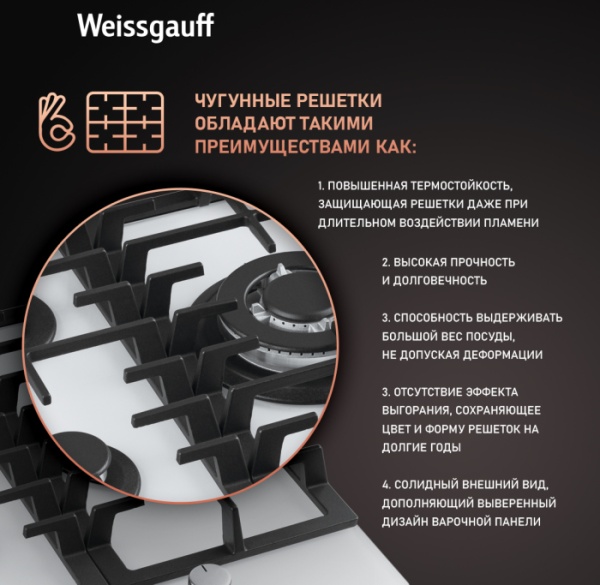 Weissgauff

ЧУГУННЫЕ РЕШЕТКИ ОБЛАДАЮТ ТАКИМИ ПРЕИМУЩЕСТВАМИ КАК:

1. ПОВЫШЕННАЯ ТЕРМОСТОЙКОСТЬ, ЗАЩИЩАЮЩАЯ РЕШЕТКИ ДАЖЕ ПРИ ДЛИТЕЛЬНОМ ВОЗДЕЙСТВИИ ПЛАМЕНИ

2. ВЫСОКАЯ ПРОЧНОСТЬ И ДОЛГОВЕЧНОСТЬ

3. СПОСОБНОСТЬ ВЫДЕРЖИВАТЬ БОЛЬШОЙ ВЕС ПОСУДЫ, НЕ ДОПУСКАЯ ДЕФОРМАЦИИ

3. ОТСУТСТВИЕ ЭФФЕКТА ВЫГОРАНИЯ, СОХРАНЯЮЩЕЕ ЦВЕТ И ФОРМУ РЕШЕТОК НА ДОЛГИЕ ГОДЫ

4. СОЛИДНЫЙ ВНЕШНИЙ ВИД, ДОПОЛНЯЮЩИЙ ВЫВЕРЕННЫЙ ДИЗАЙН ВАРОЧНОЙ ПАНЕЛИ