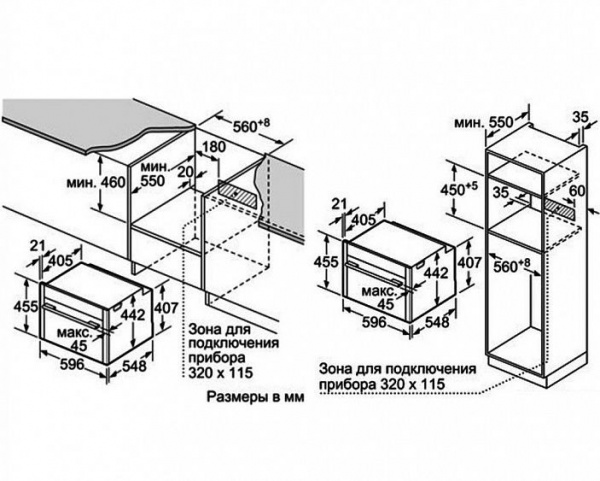 $560^{+8}$

180

мин. 460

мин. 550

20

21

405

455

442

407

макс. 45

596

548

Зона для подключения прибора 320 x 115

Размеры в мм

мин. 550

35

$450^{+5}$

35

60

21

405

455

442

407

$560^{+8}$

макс. 45

596

548

Зона для подключения прибора 320 x 115