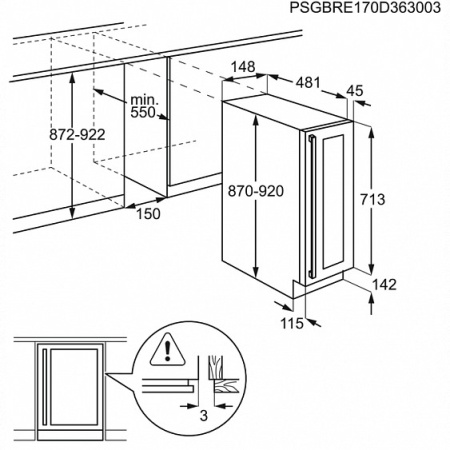 PSGBRE170D363003

148
481
45
min.
550
872-922
870-920
713
150
142
115
3