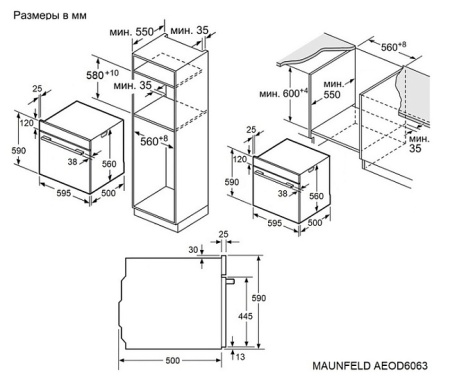 Размеры в мм

мин. 550
мин. 35
$580^{+10}$
мин. 35
$560^{+8}$
25
120
590
38
560
595
500

$560^{+8}$
мин. $600^{+4}$
мин. 550
мин. 35
25
120
590
38
560
595
500

25
30
590
445
13
500

MAUNFELD AEOD6063