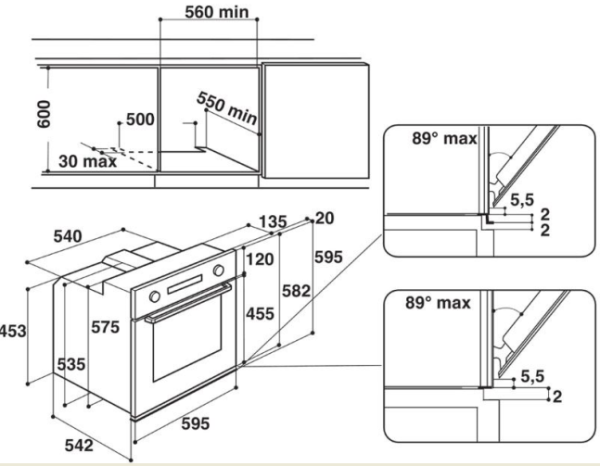 560 min

600

500

550 min

30 max

540

135

20

120

595

582

455

453

575

535

595

542

89° max

5,5

2

2

89° max

5,5

2