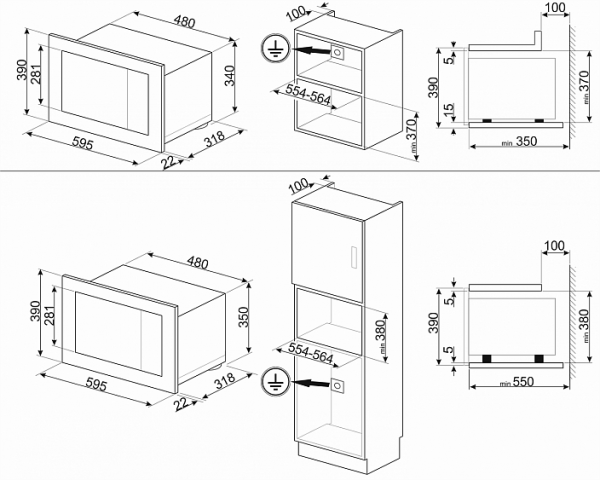 480
390
281
340
595
22
318

100
554-564
min 370

100
5
390
15
min 370
min 350

100
480
390
281
350
595
22
318

min 380
554-564

100
5
390
5
min 380
min 550