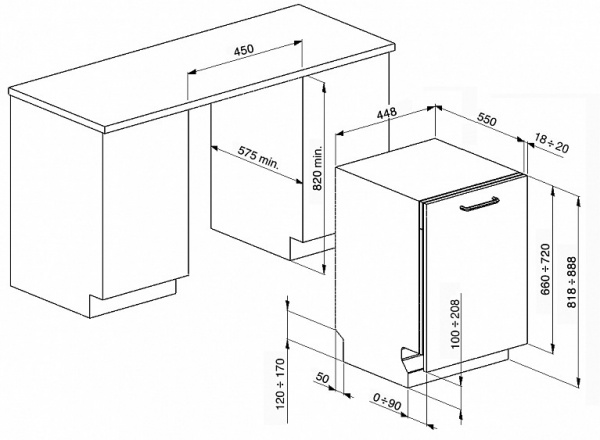 450
575 min.
820 min.
448
550
18 ÷ 20
660 ÷ 720
818 ÷ 888
100 ÷ 208
120 ÷ 170
50
0 ÷ 90