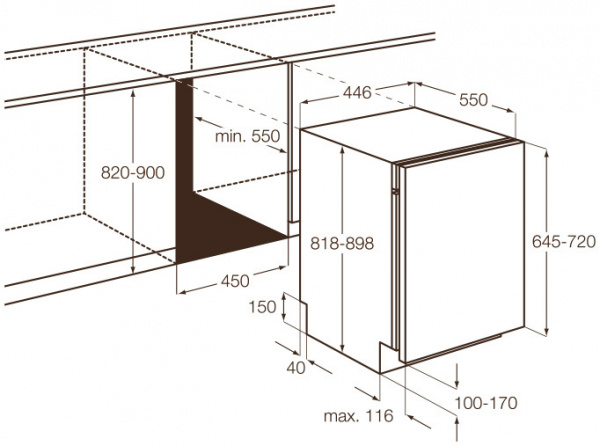 446
550
min. 550
820-900
818-898
645-720
450
150
40
100-170
max. 116