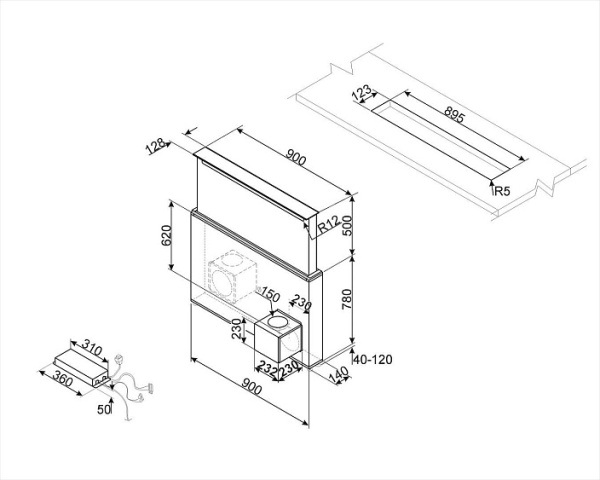 123
895
R5
128
900
R12
500
620
150
230
780
230
232
230
40-120
140
900
310
360
50