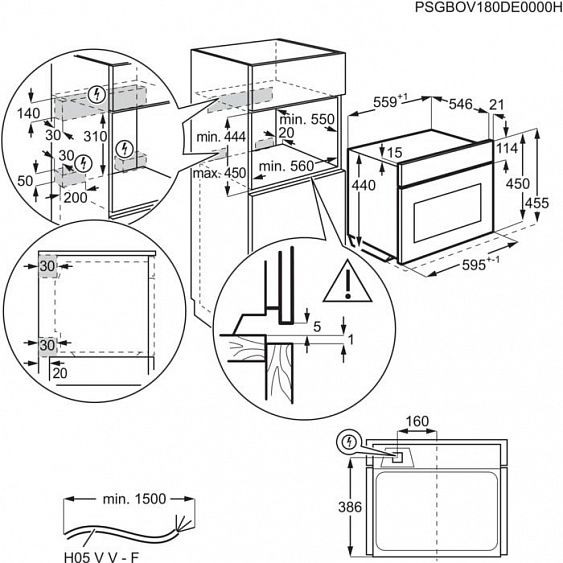 PSGBOV180DE0000H

140
30
310
30
50
200

min. 444
max. 450
min. 550
20
min. 560

$559^{+1}$
546
21
15
114
440
450
455
$595^{+-1}$

30
30
20

5
1

160
386

min. 1500
H05 V V - F