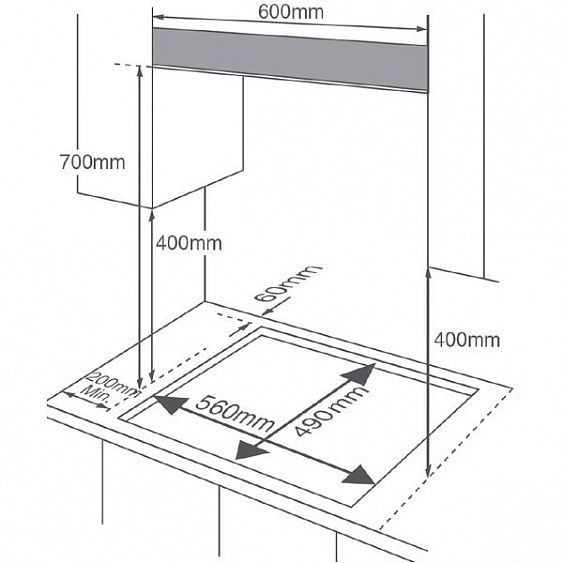 600mm

700mm

400mm

60mm

400mm

200mm
Min.

560mm

490mm