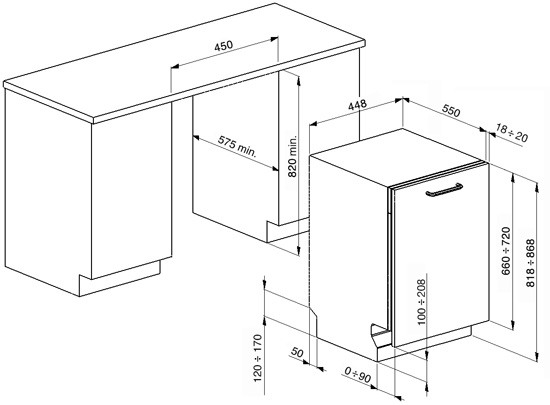 450
448
550
18 ÷ 20
575 min.
820 min.
660 ÷ 720
818 ÷ 868
100 ÷ 208
120 ÷ 170
50
0 ÷ 90