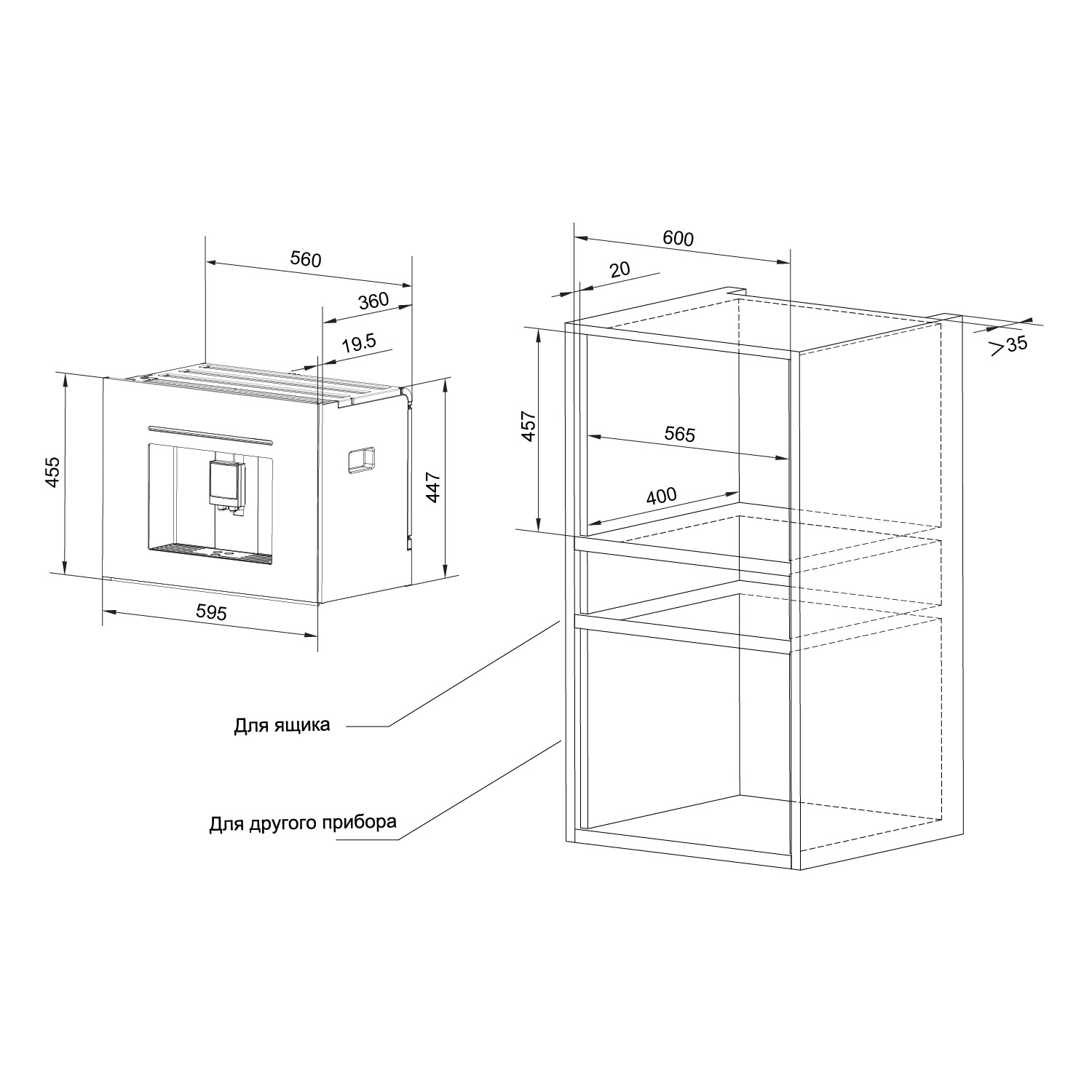 560

360

19.5

455

447

595

600

20

>35

457

565

400

Для ящика

Для другого прибора