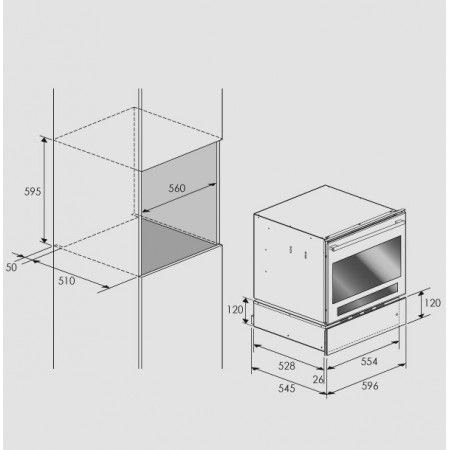 595
560
50
510
120
120
528
554
26
545
596