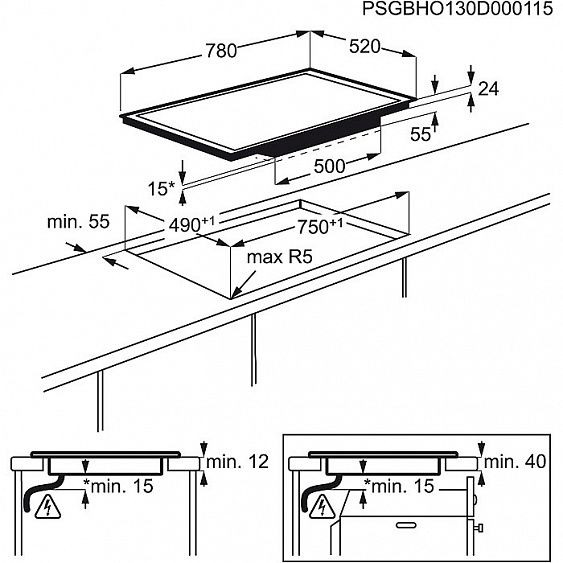 PSGBHO130D000115

780
520
24
55
500
15*
min. 55
$490^{+1}$
$750^{+1}$
max R5

min. 12
*min. 15

min. 40
*min. 15