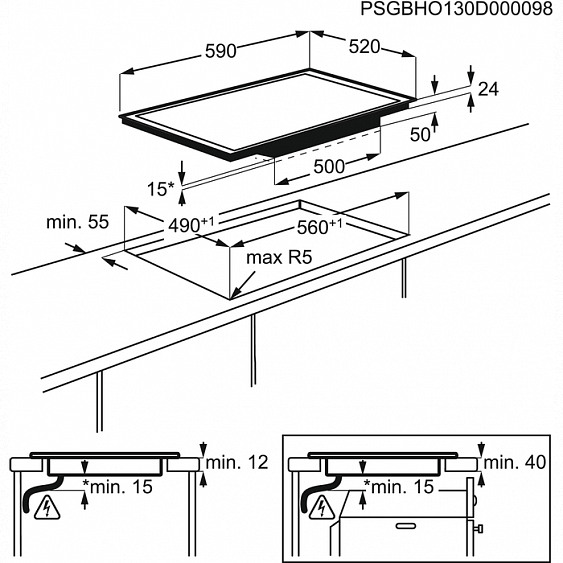 PSGBHO130D000098

590
520
24
50
500
15*
min. 55
$490^{+1}$
$560^{+1}$
max R5

min. 12
*min. 15

min. 40
*min. 15