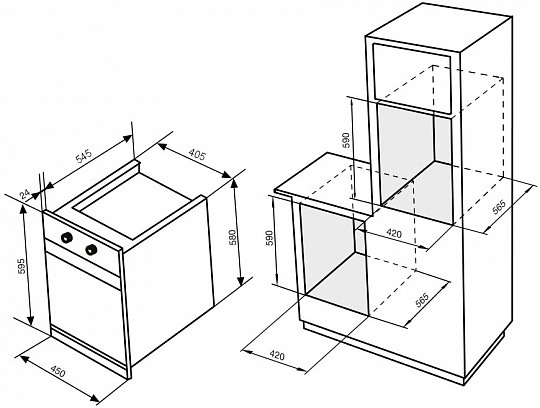 545
405
24
595
580
450
590
565
420
590
565
420