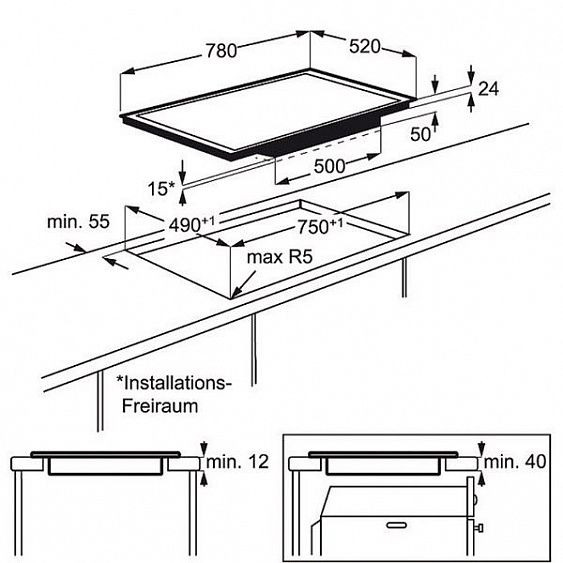 780
520
24
50
500
15*
min. 55
$490^{+1}$
$750^{+1}$
max R5
*Installations-Freiraum
min. 12
min. 40