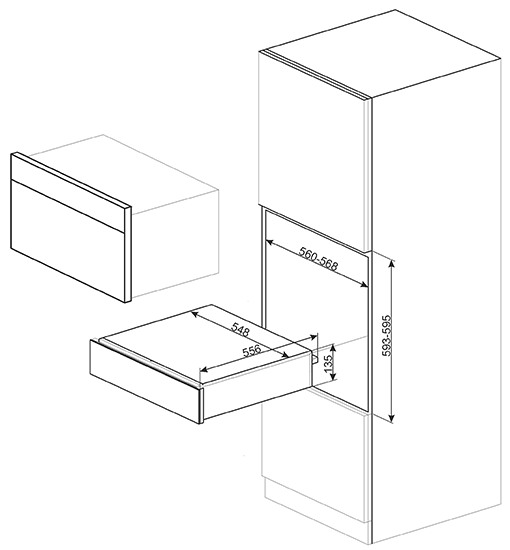 560-568

593-595

548

556

135