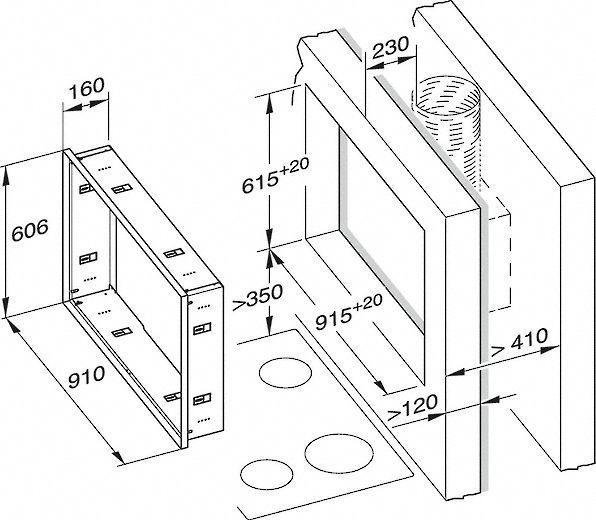 160

606

910

230

$615^{+20}$

>350

$915^{+20}$

> 410

>120