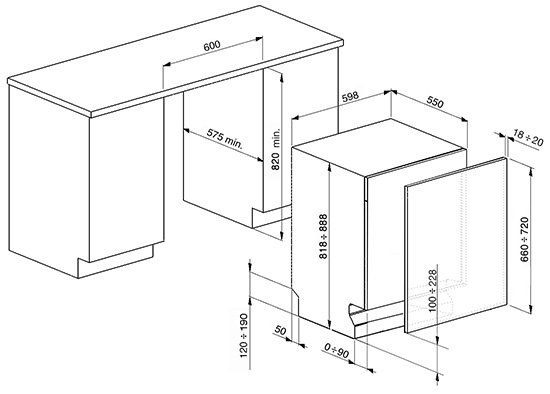 600
575 min.
820 min.
598
550
18 ÷ 20
818 ÷ 888
660 ÷ 720
100 ÷ 228
120 ÷ 190
50
0 ÷ 90