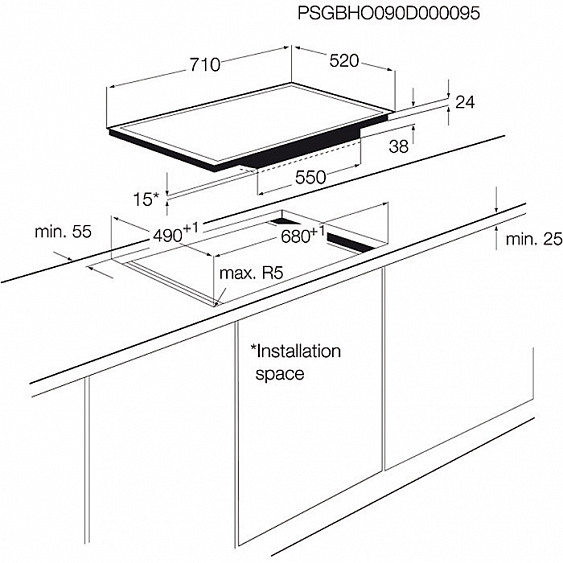 PSGBHO090D000095

710

520

24

38

550

15*

min. 55

$490^{+1}$

$680^{+1}$

min. 25

max. R5

*Installation space