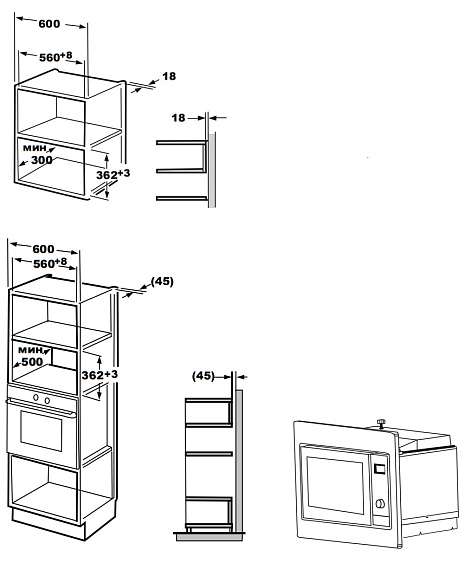 600
$560^{+8}$
18
18
мин.
300
$362^{+3}$

600
$560^{+8}$
(45)
мин.
500
$362^{+3}$
(45)