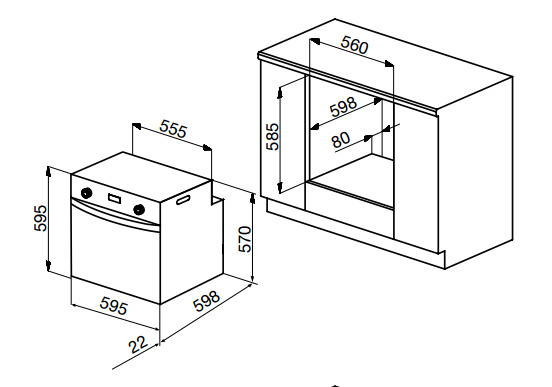 560
598
585
80
555
595
570
595
598
22