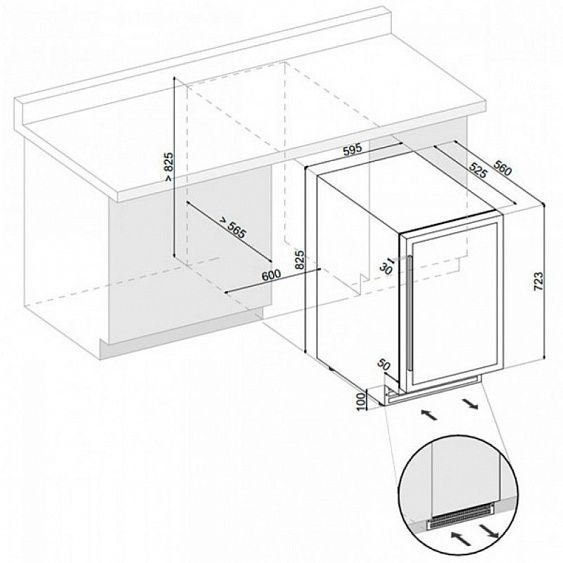 > 825
> 565
600
825
595
525
560
30
723
50
100