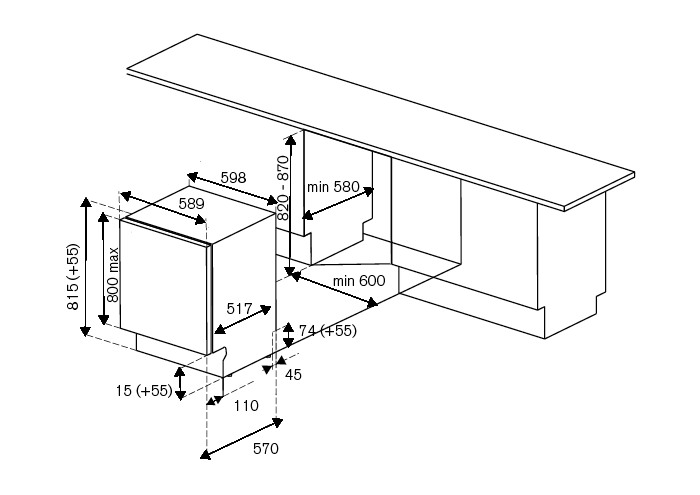 598
589
820 - 870
min 580
815 (+55)
800 max
min 600
517
74 (+55)
45
15 (+55)
110
570