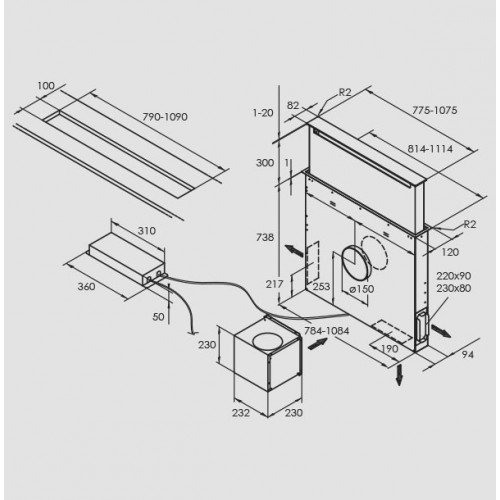 100
790-1090
310
360
50
230
232
230
1-20
82
R2
775-1075
814-1114
300
1
738
217
253
ø150
R2
120
220x90
230x80
784-1084
190
94