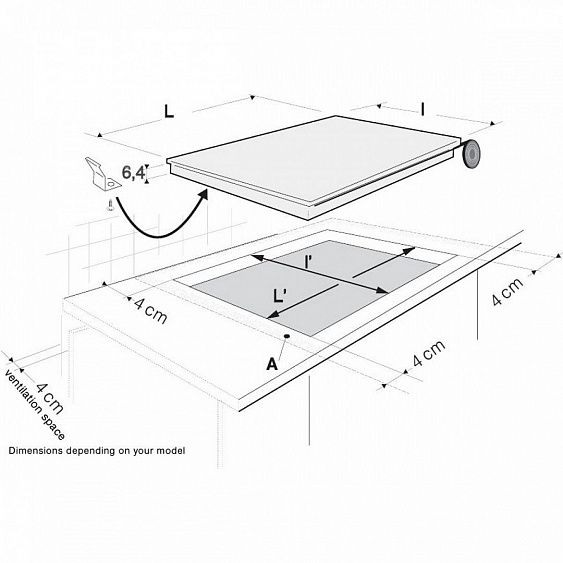 L
l
6,4
l'
L'
4 cm
4 cm
4 cm
A
4 cm
ventilation space
Dimensions depending on your model