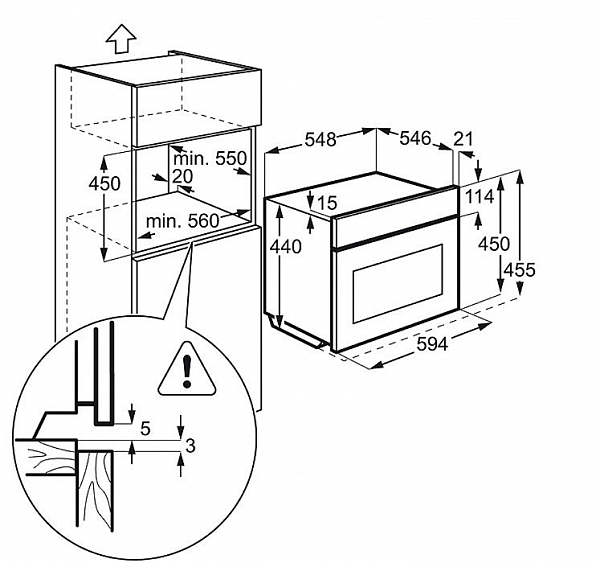 min. 550
450
20
min. 560
548
546
21
15
114
440
450
455
594
5
3