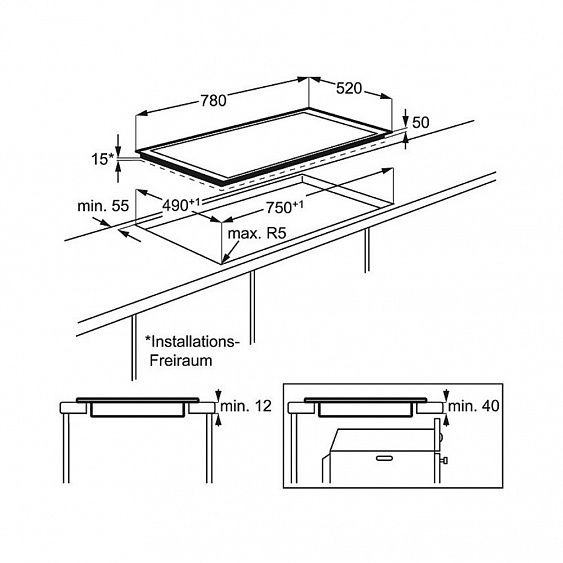 780

520

50

15*

min. 55

$490^{+1}$

$750^{+1}$

max. R5

*Installations-Freiraum

min. 12

min. 40