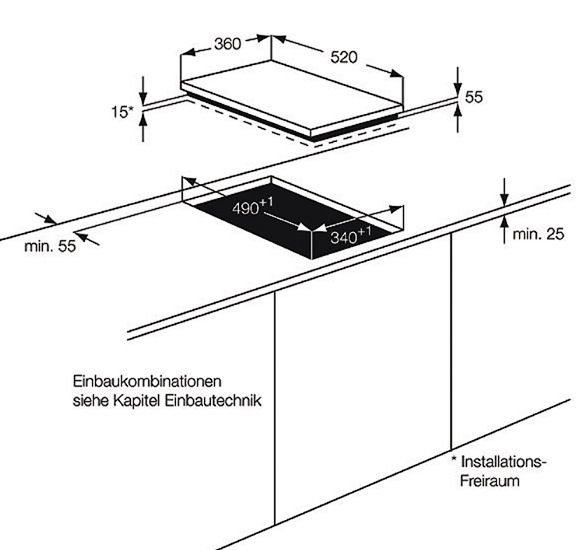 360
520
15*
55
$490^{+1}$
$340^{+1}$
min. 55
min. 25

Einbaukombinationen siehe Kapitel Einbautechnik

* Installations-Freiraum