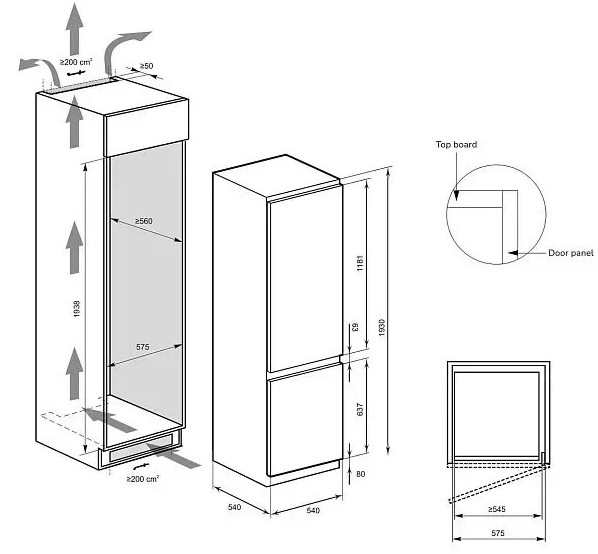 ≥200 cm²
≥50
≥560
1938
575
≥200 cm²
1181
63
1930
637
80
540
540
Top board
Door panel
≥545
575