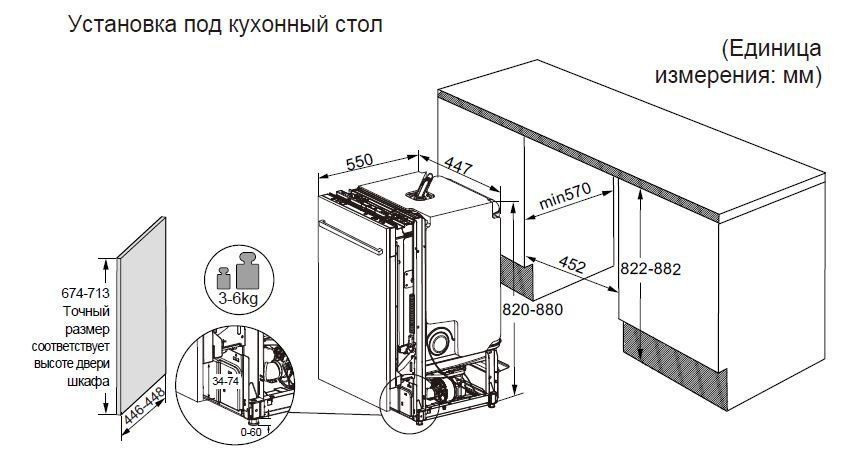 Установка под кухонный стол

(Единица измерения: мм)

550

447

min570

452

822-882

820-880

3-6kg

674-713
Точный размер соответствует высоте двери шкафа

446-448

34-74

0-60