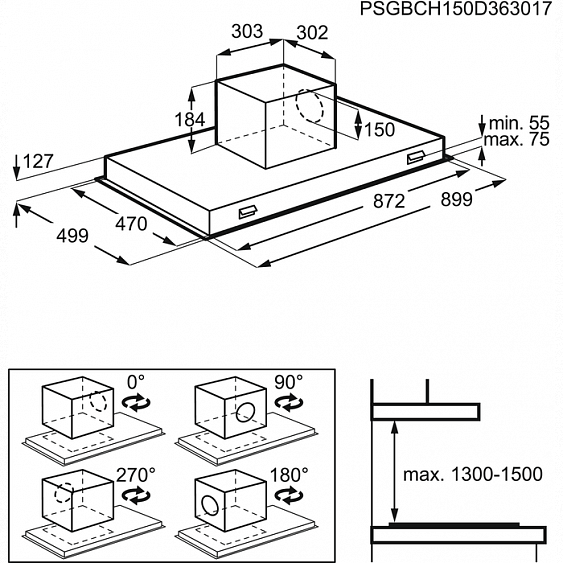 PSGBCH150D363017

303
302
184
150
min. 55
max. 75
127
872
899
470
499

0°
90°
270°
180°

max. 1300-1500