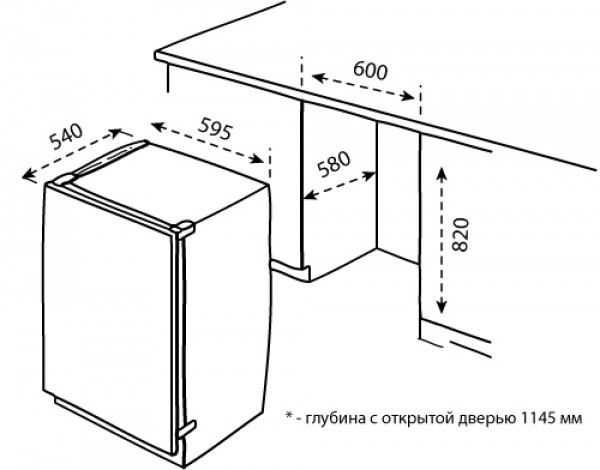 600

540

595

580

820

* - глубина с открытой дверью 1145 мм