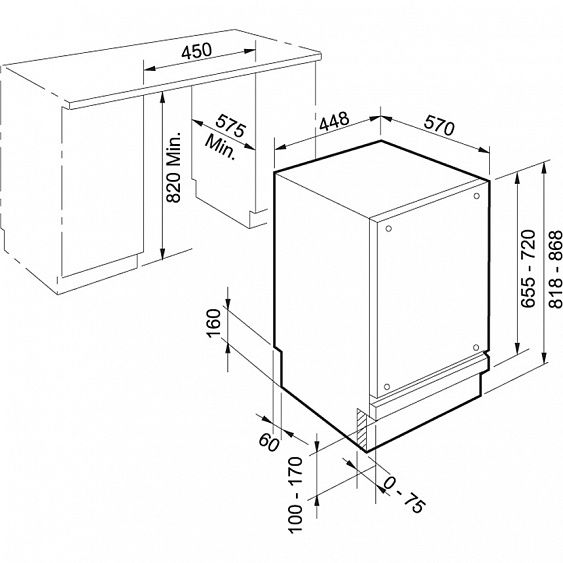 450
820 Min.
575
Min.
448
570
655 - 720
818 - 868
160
60
100 - 170
0 - 75