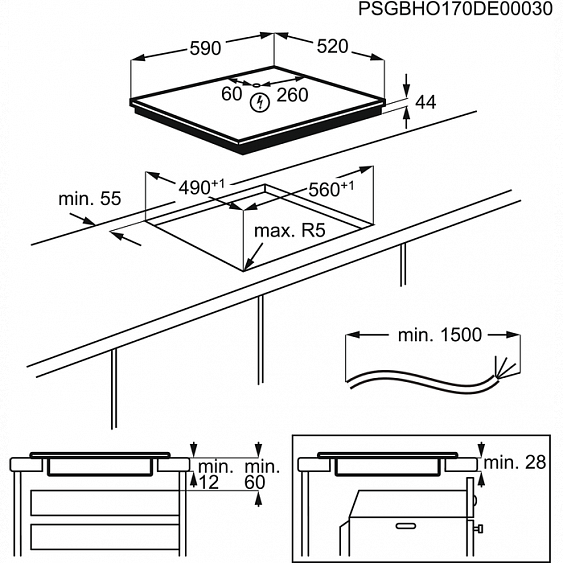 PSGBHO170DE00030

590
520
60
260
44

min. 55
$490^{+1}$
$560^{+1}$
max. R5

min. 1500

min.
12
min.
60

min. 28