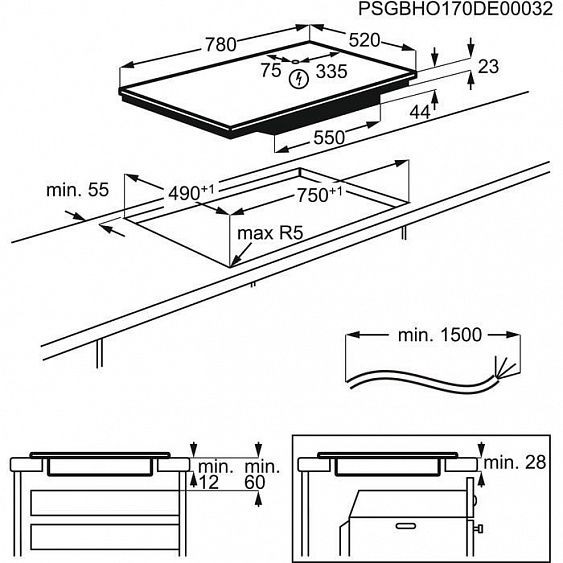 PSGBHO170DE00032

780

520

75

335

23

44

550

min. 55

$490^{+1}$

$750^{+1}$

max R5

min. 1500

min. 12

min. 60

min. 28