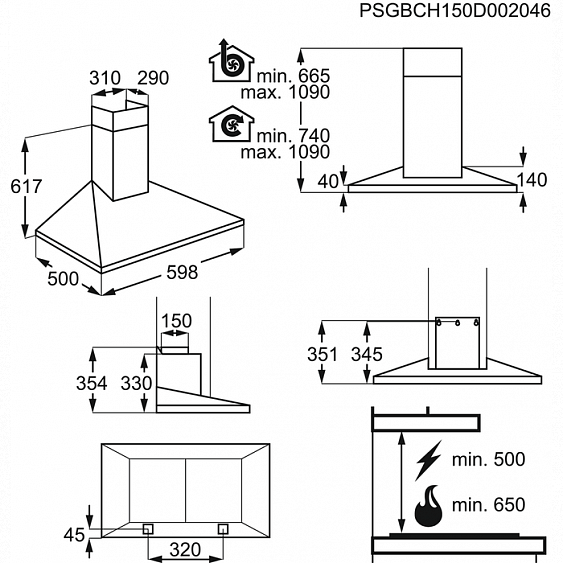 PSGBCH150D002046

310 290

617

500 598

min. 665
max. 1090

min. 740
max. 1090

40 140

150

354 330

351 345

45

320

min. 500

min. 650