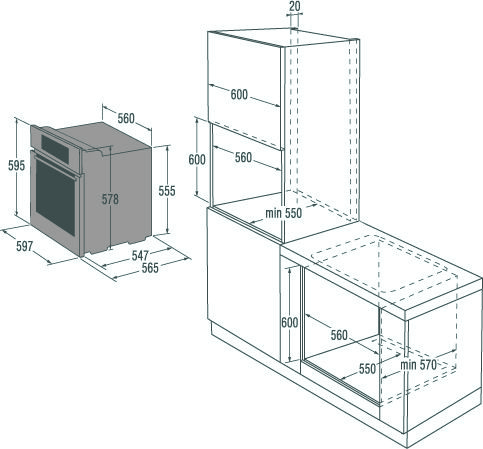 560
595
578
555
597
547
565
20
600
600
560
min 550
600
560
550
min 570