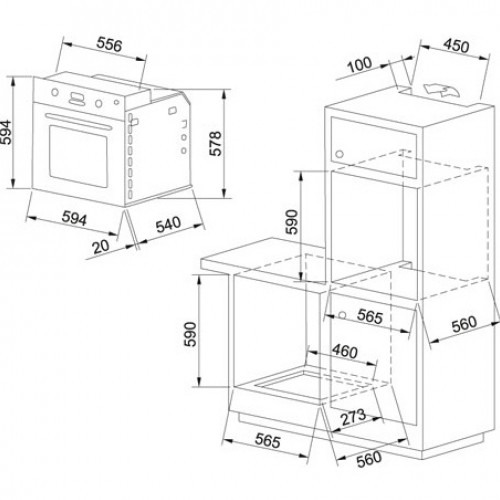 556
594
578
594
540
20
100
450
590
565
560
590
460
273
565
560