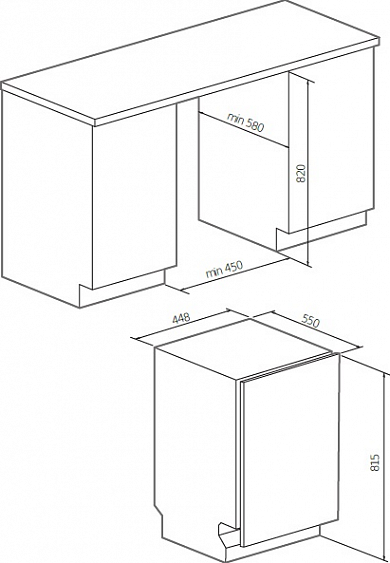 min 580

820

min 450

448

550

815