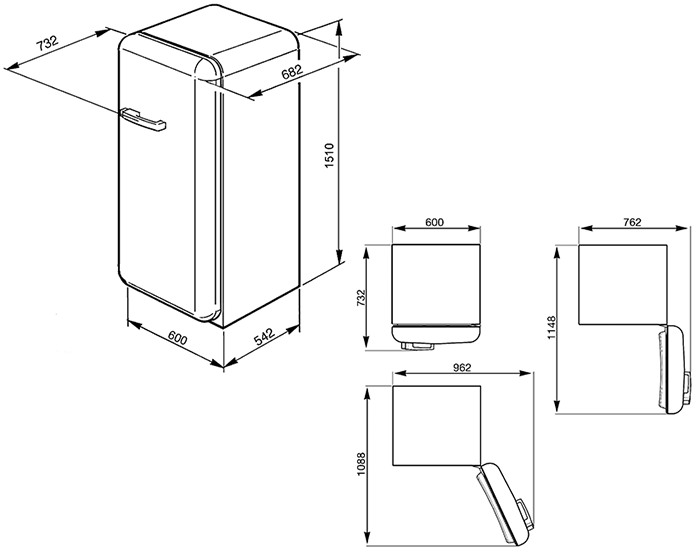 732
682
1510
600
542
600
732
762
1148
962
1088