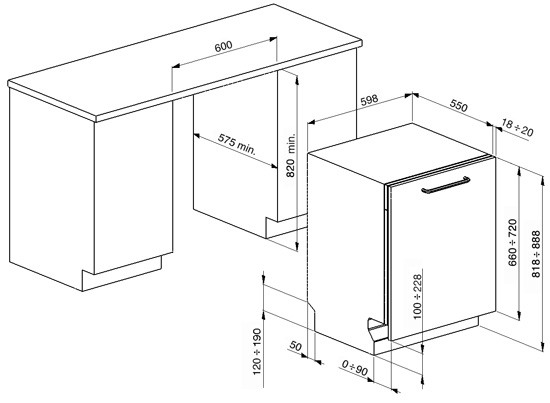 600
575 min.
820 min.
598
550
18 ÷ 20
660 ÷ 720
818 ÷ 888
100 ÷ 228
120 ÷ 190
50
0 ÷ 90