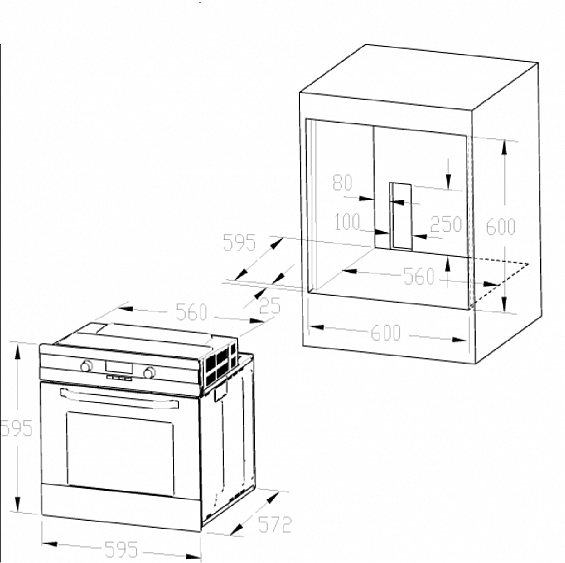 80
100
250
600
595
560
25
560
600
595
572
595