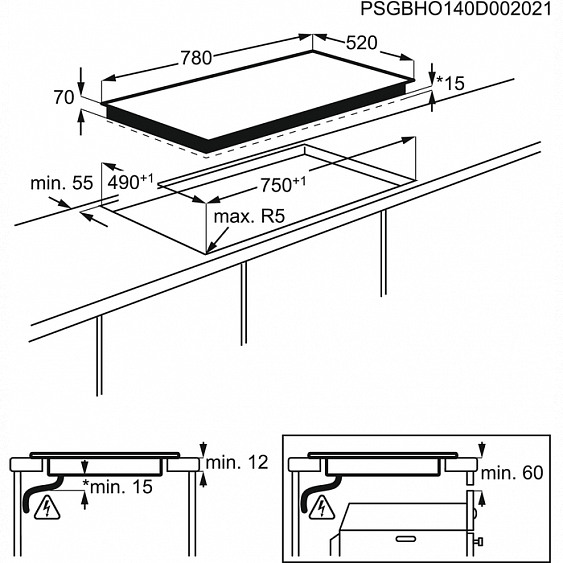 PSGBHO140D002021

780

520

70

*15

min. 55

$490^{+1}$

$750^{+1}$

max. R5

min. 12

*min. 15

min. 60