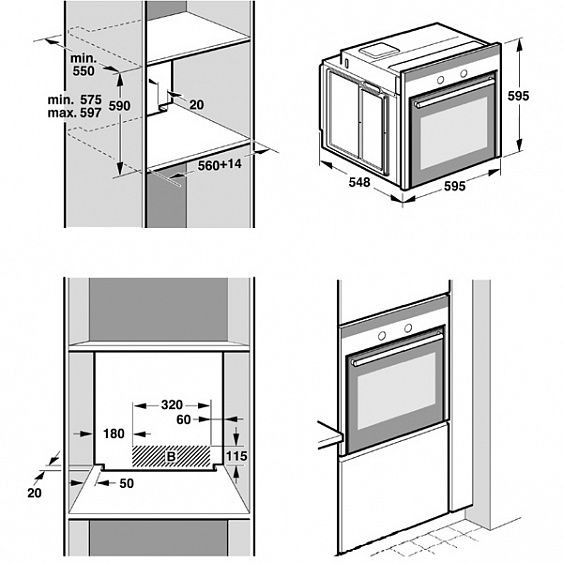 min.
550

min. 575
max. 597

590

20

560+14

595

548

595

320

60

180

B

115

20

50